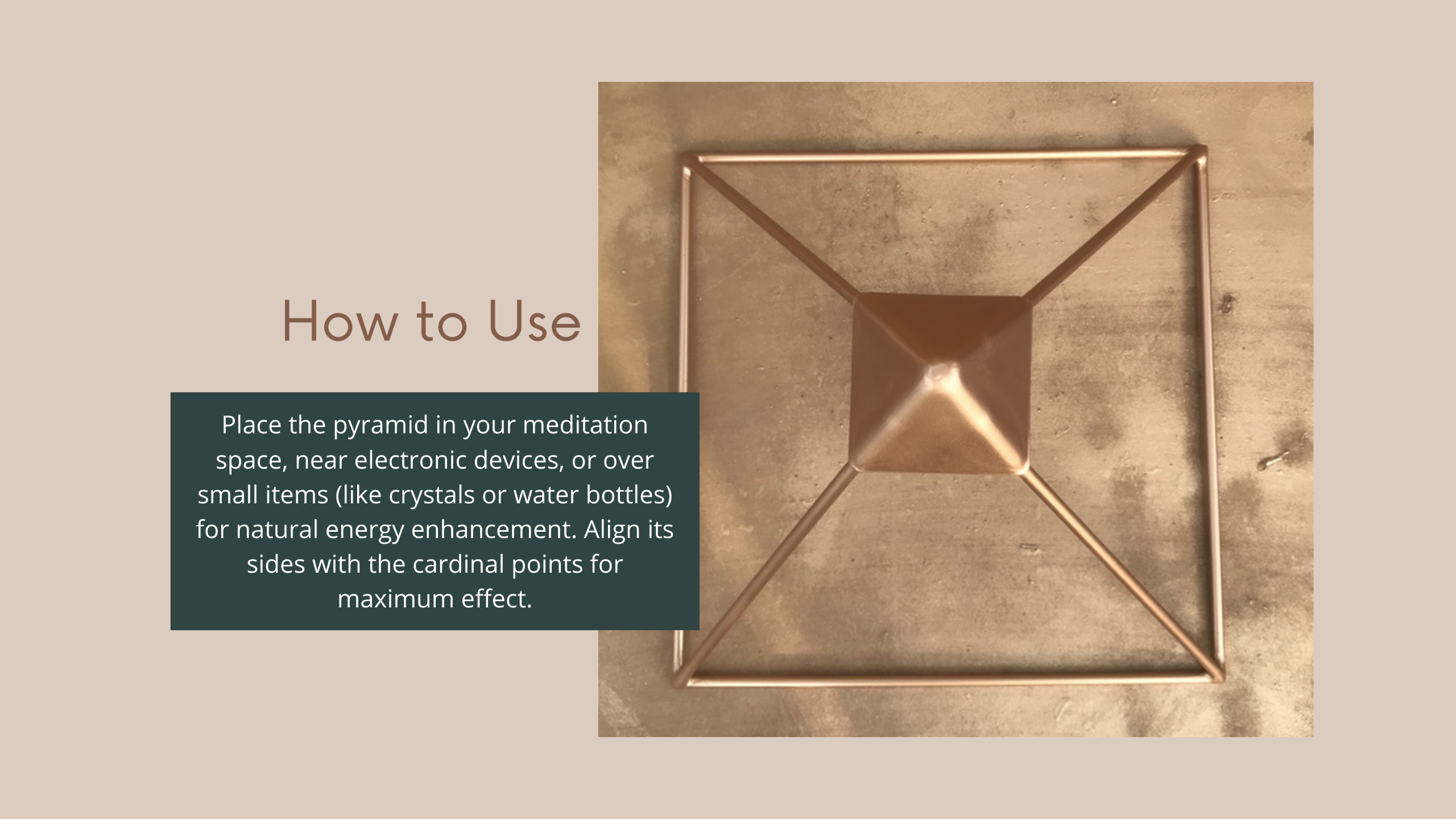 How to Use

Place the pyramid in your meditation space, near electronic devices, or over small items (like crystals or water bottles) for natural energy enhancement. Align its sides with the cardinal points for maximum effect.